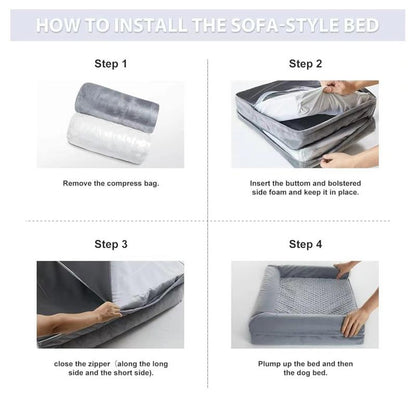 HOW TO INSTALL THE SOFA-STYLE BED

Step 1

Remove the compress bag.

Step 2

Insert the buttom and bolstered side foam and keep it in place.

Step 3

close the zipper（along the long side and the short side).

Step 4

Plump up the bed and then the dog bed.