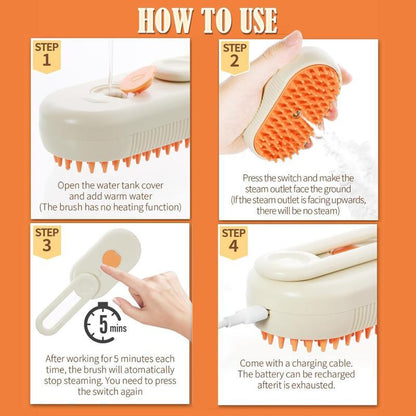 HOW TO USE

STEP 1

Open the water tank cover and add warm water (The brush has no heating function)

STEP 2

Press the switch and make the steam outlet face the ground (If the steam outlet is facing upwards, there will be no steam)

STEP 3

5 mins

After working for 5 minutes each time, the brush will atomatically stop steaming. You need to press the switch again

STEP 4

Come with a charging cable. The battery can be recharged afterit is exhausted.